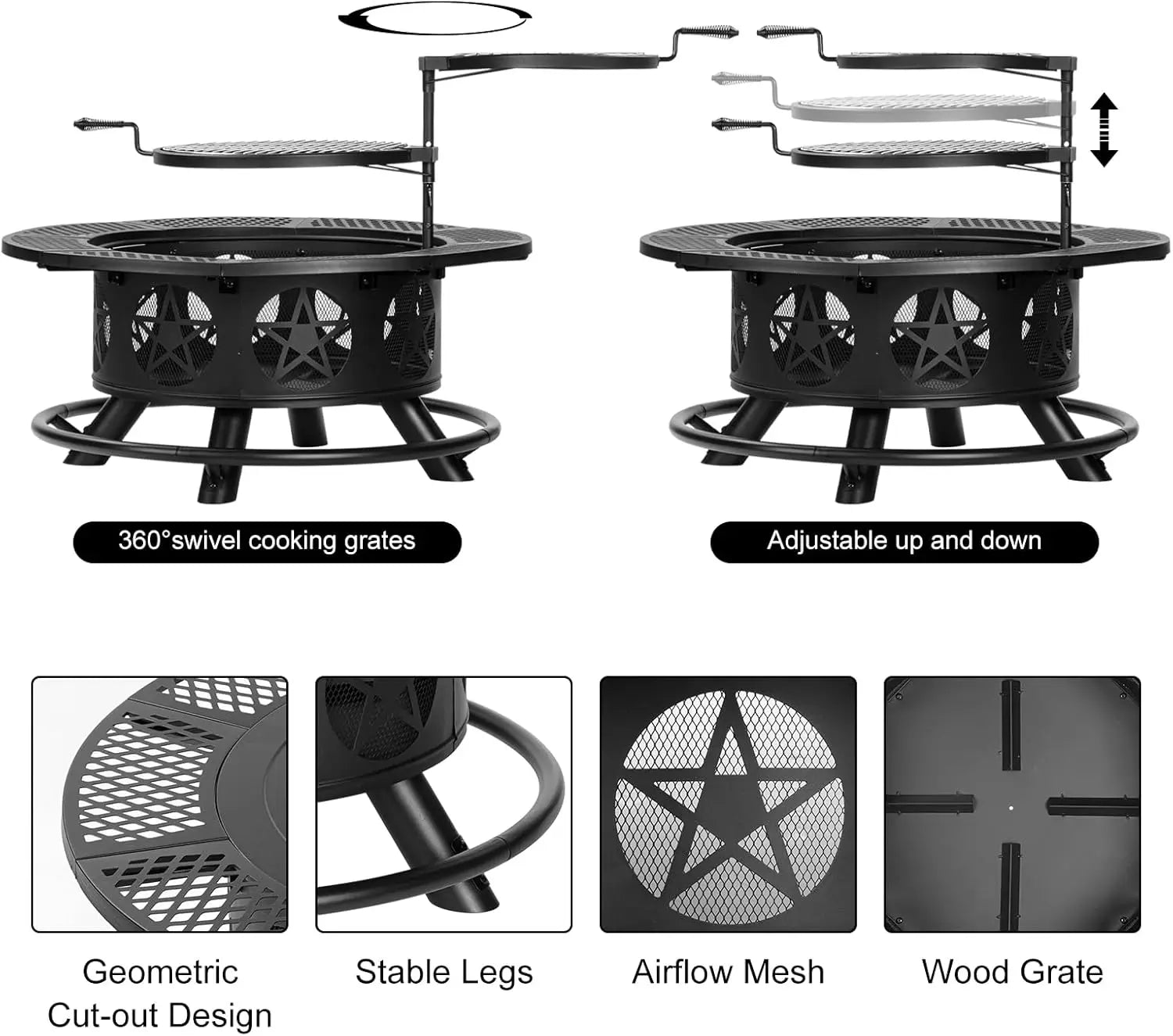 360°swivel cooking grates

Adjustable up and down

Geometric Cut-out Design

Stable Legs

Airflow Mesh

Wood Grate